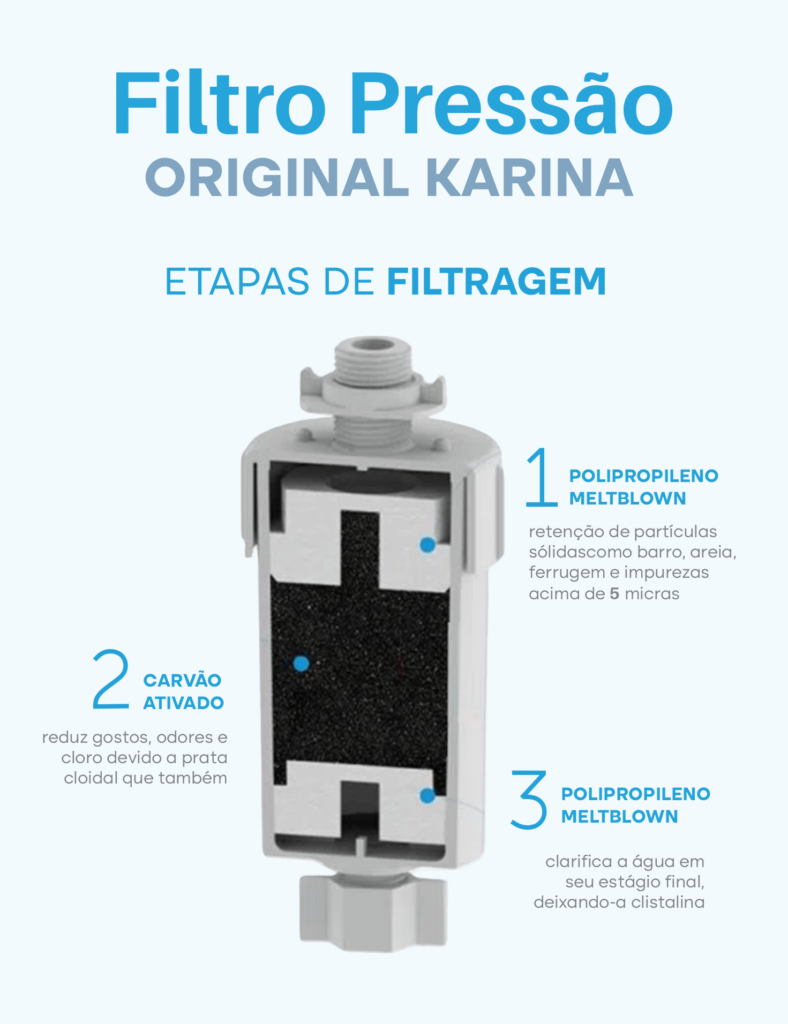 Filtro Pressão
ORIGINAL KARINA

ETAPAS DE FILTRAGEM

1 POLIPROPILENO MELTBLOWN

retenção de partículas sólidascomo barro, areia, ferrugem e impurezas acima de 5 micras

2 CARVÃO ATIVADO

reduz gostos, odores e cloro devido a prata cloidal que também

3 POLIPROPILENO MELTBLOWN

clarifica a água em seu estágio final, deixando-a clistalina